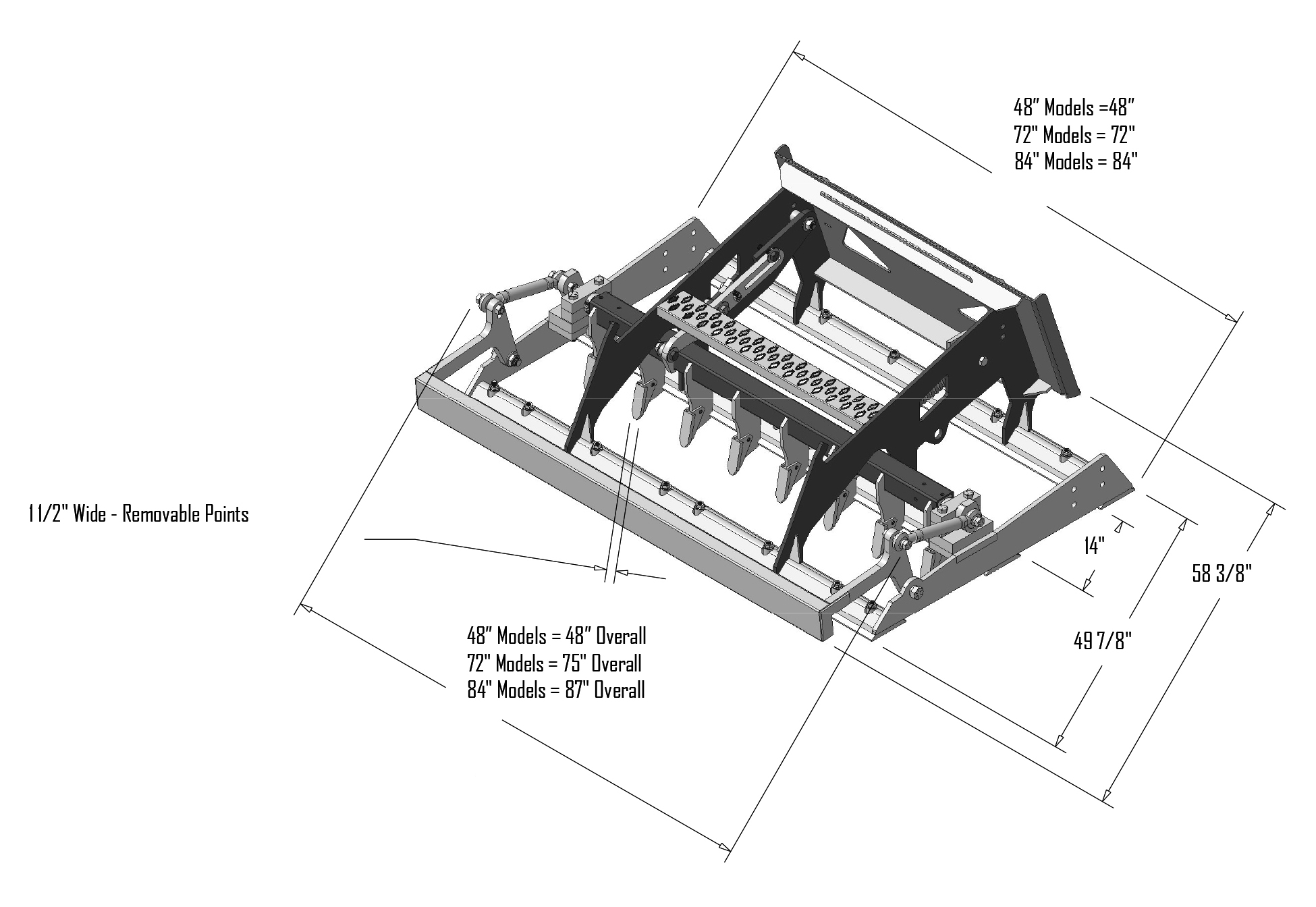 48" Models =48"
72" Models = 72"
84" Models = 84"

1 1/2" Wide - Removable Points

14"

58 3/8"

49 7/8"

48" Models = 48" Overall
72" Models = 75" Overall
84" Models = 87" Overall